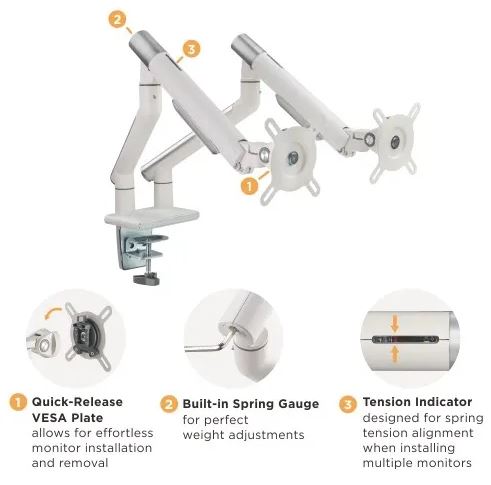 2

3

1

1 Quick-Release VESA Plate
allows for effortless monitor installation and removal

2 Built-in Spring Gauge
for perfect weight adjustments

3 Tension Indicator
designed for spring tension alignment when installing multiple monitors